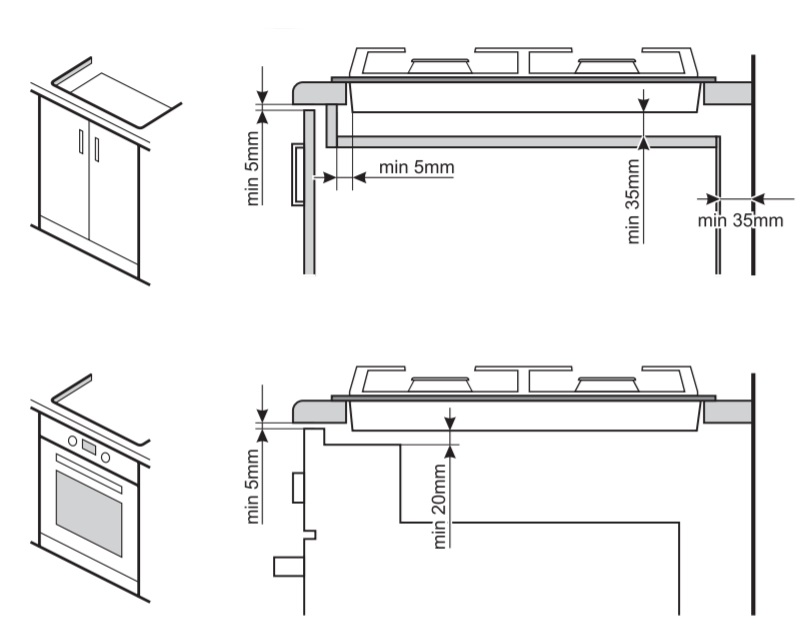 min 5mm
min 5mm
min 35mm
min 35mm

min 5mm
min 20mm